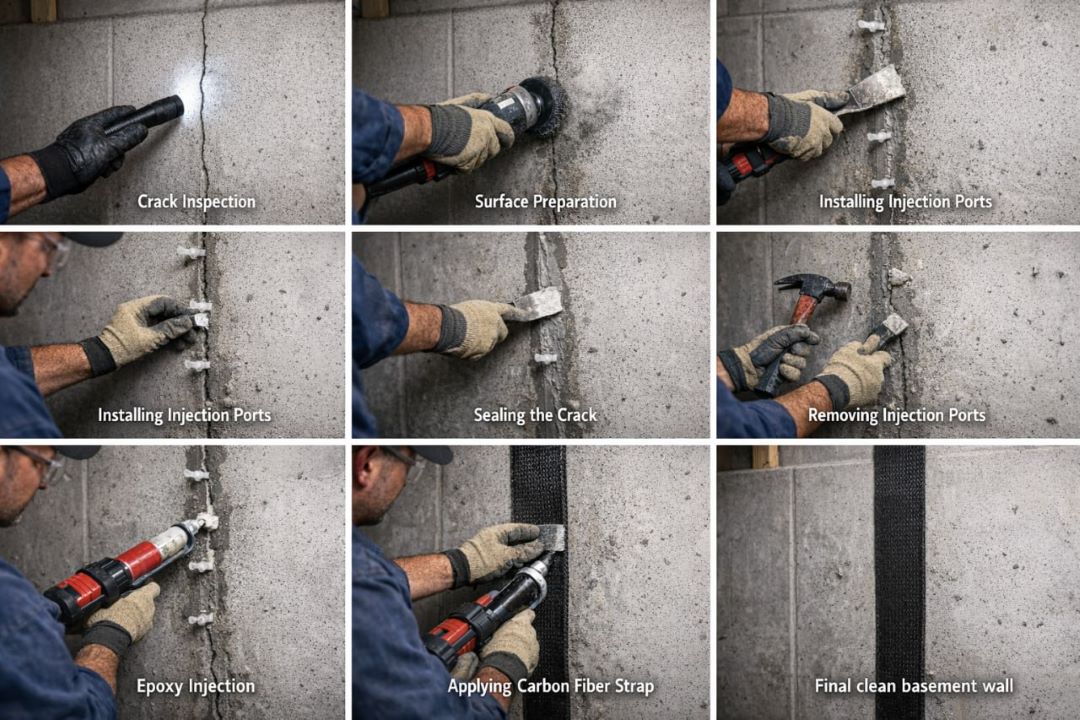 Crack Inspection

Surface Preparation

Installing Injection Ports

Installing Injection Ports

Sealing the Crack

Removing Injection Ports

Epoxy Injection

Applying Carbon Fiber Strap

Final clean basement wall