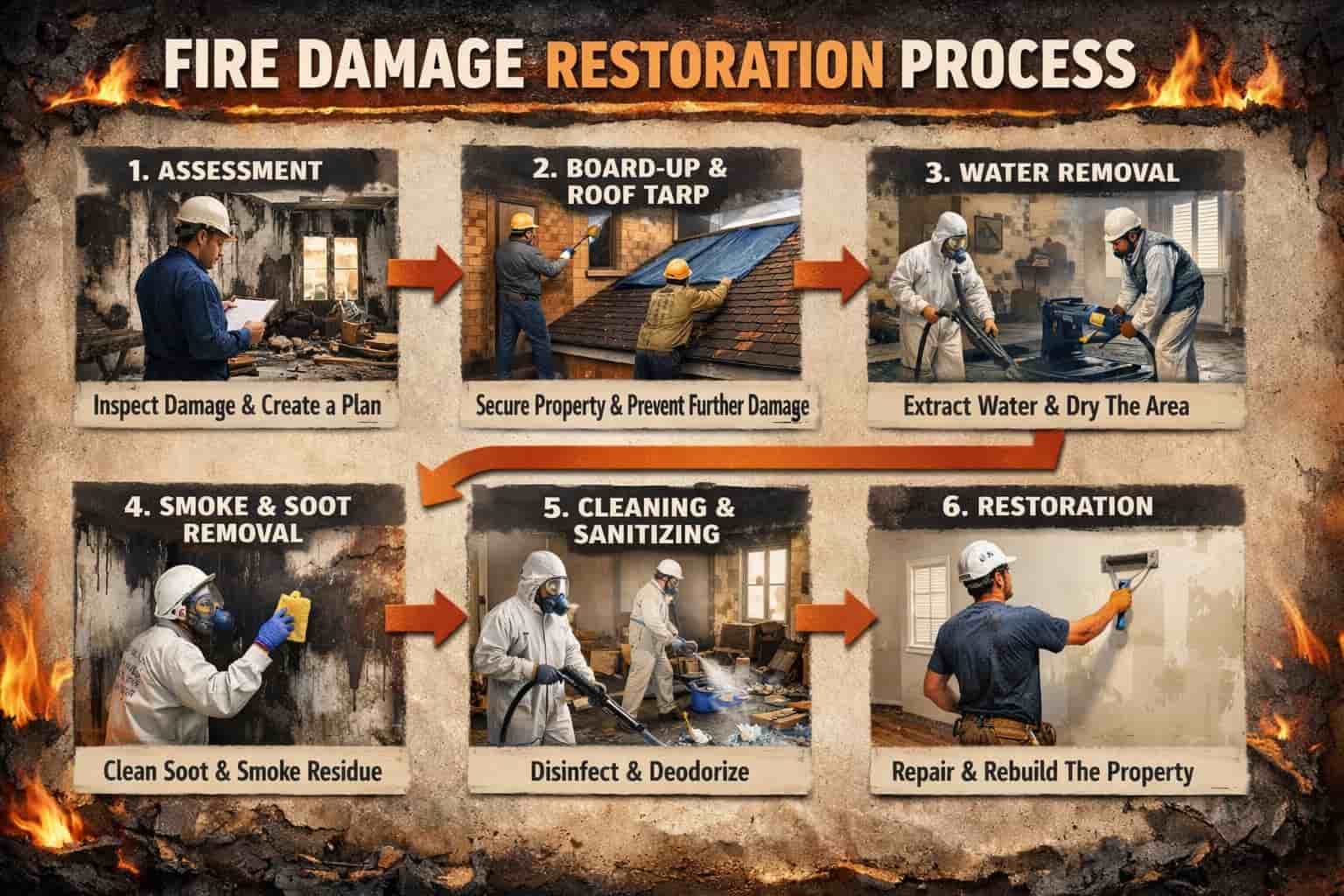 FIRE DAMAGE RESTORATION PROCESS

1. ASSESSMENT

Inspect Damage & Create a Plan

2. BOARD-UP & ROOF TARP

Secure Property & Prevent Further Damage

3. WATER REMOVAL

Extract Water & Dry The Area

4. SMOKE & SOOT REMOVAL

Clean Soot & Smoke Residue

5. CLEANING & SANITIZING

Disinfect & Deodorize

6. RESTORATION

Repair & Rebuild The Property